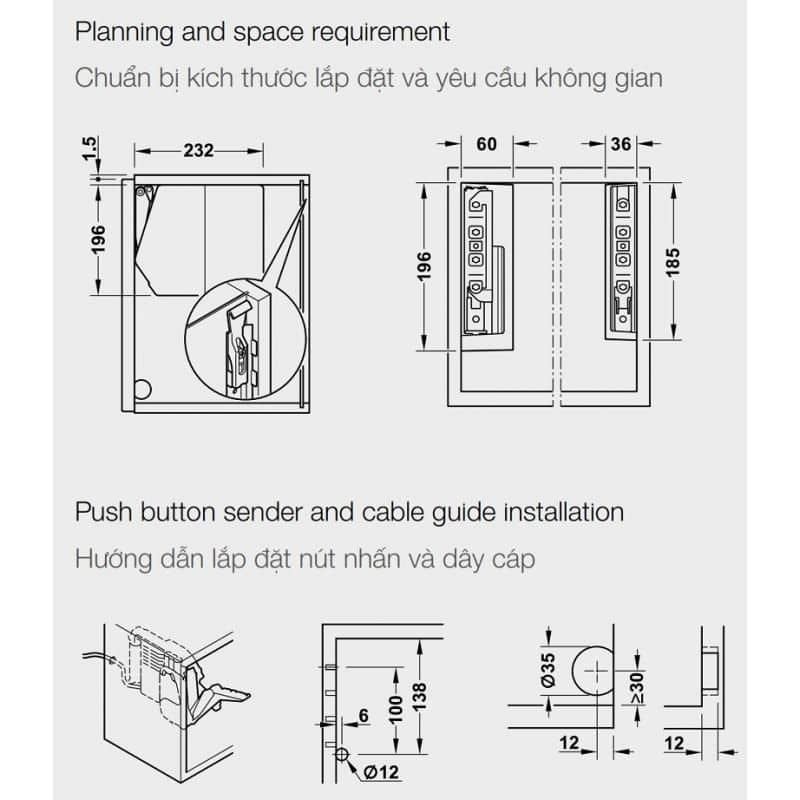 Planning and space requirement

Chuẩn bị kích thước lắp đặt và yêu cầu không gian

1.5
232
196
60
36
196
185

Push button sender and cable guide installation

Hướng dẫn lắp đặt nút nhấn và dây cáp

6
100
138
Ø12
Ø35
≥30
12
12